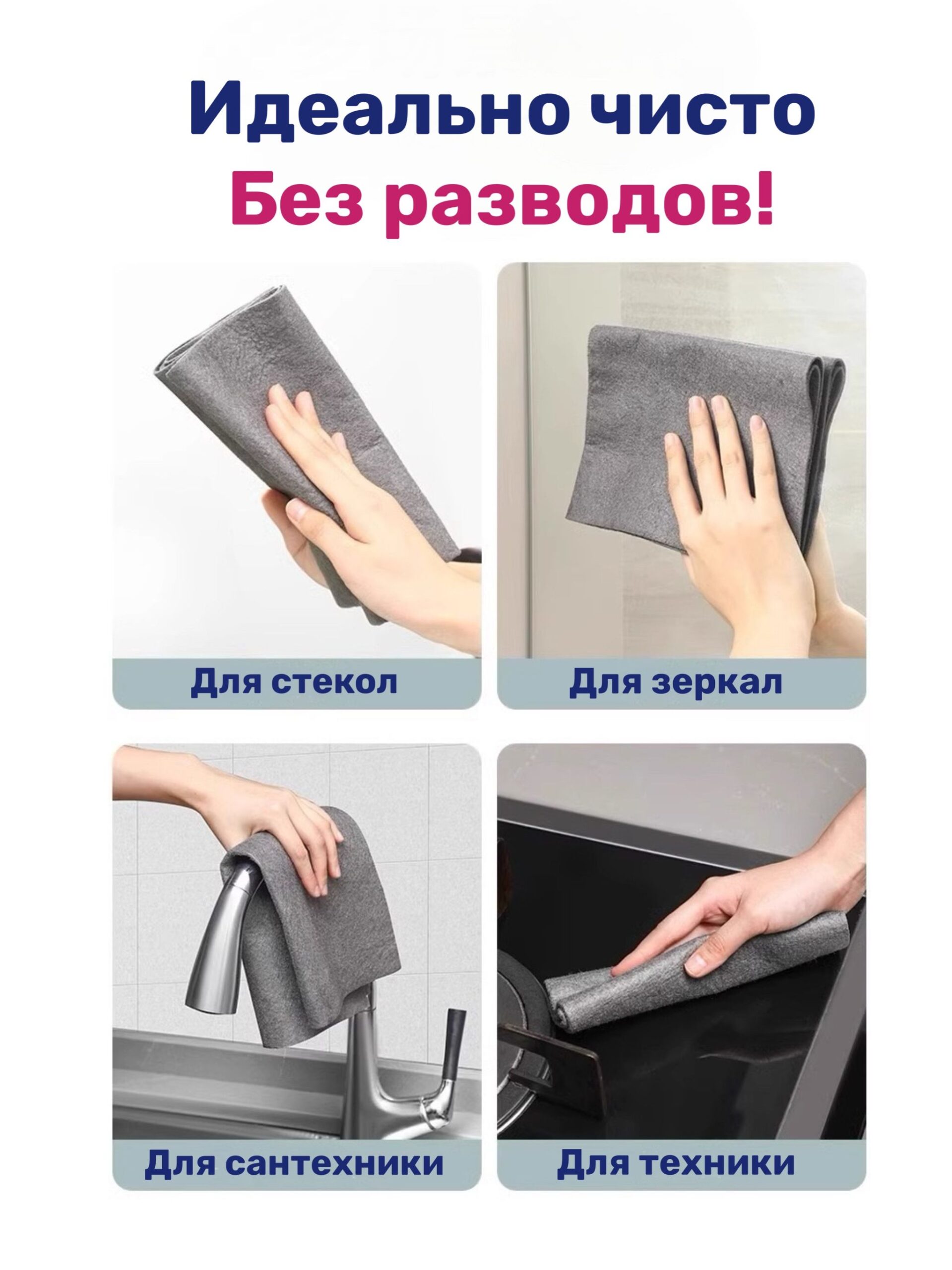 Идеально чисто
Без разводов!

Для стекол

Для зеркал

Для сантехники

Для техники