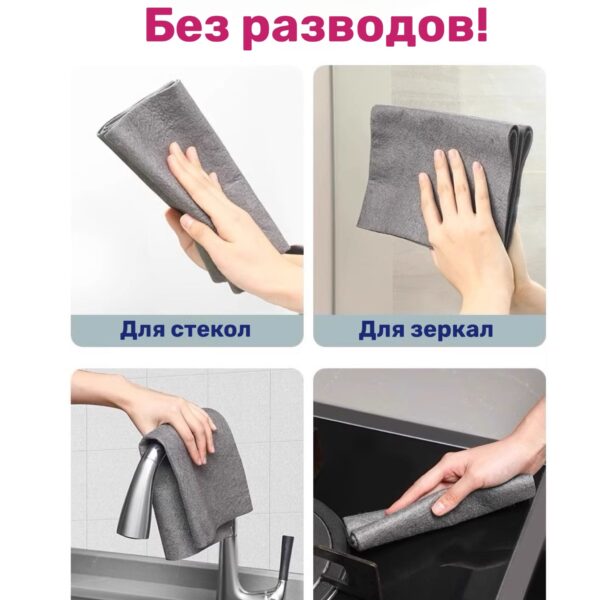 Без разводов!

Для стекол

Для зеркал