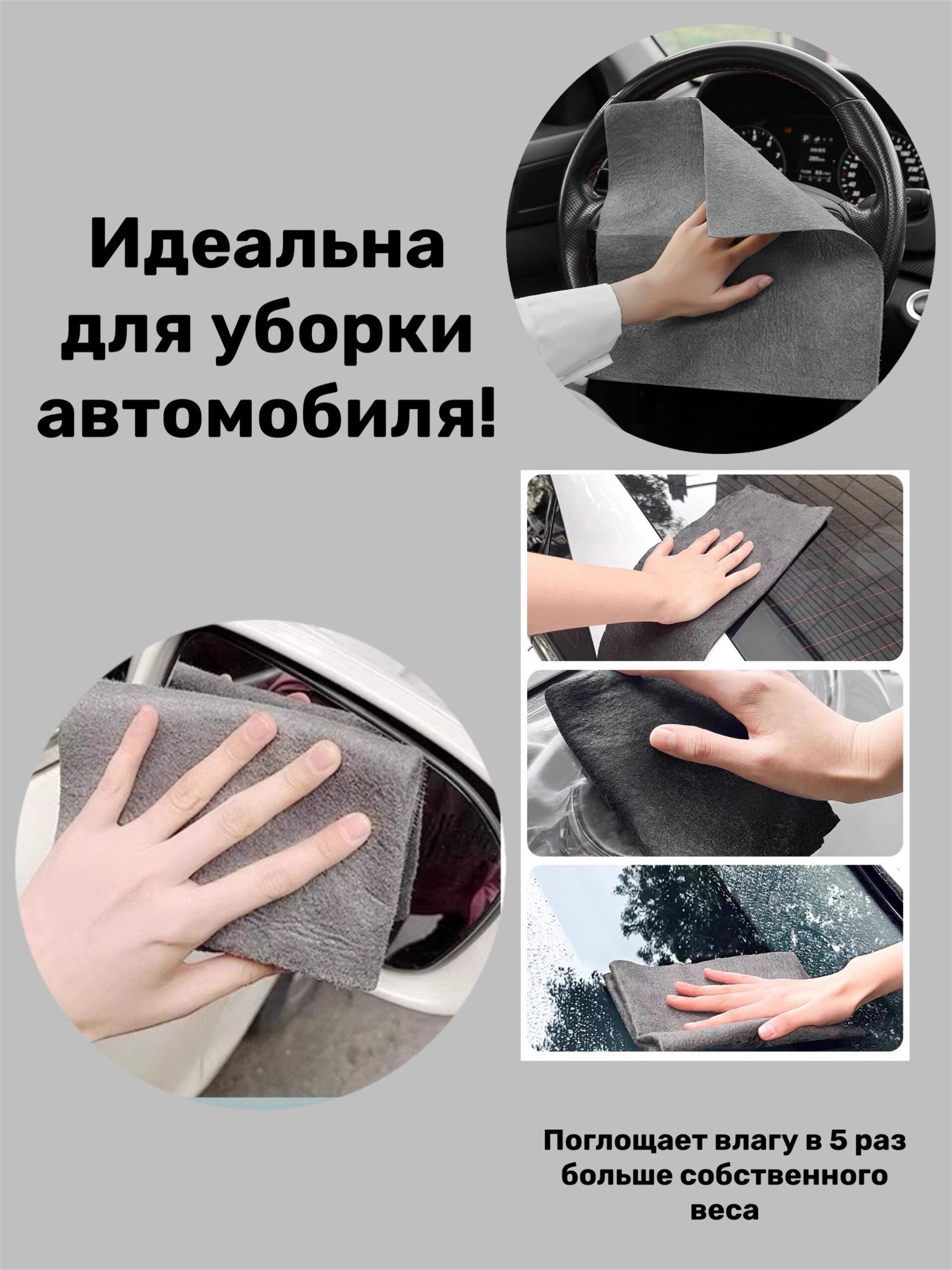 Идеальна для уборки автомобиля!

Поглощает влагу в 5 раз больше собственного веса