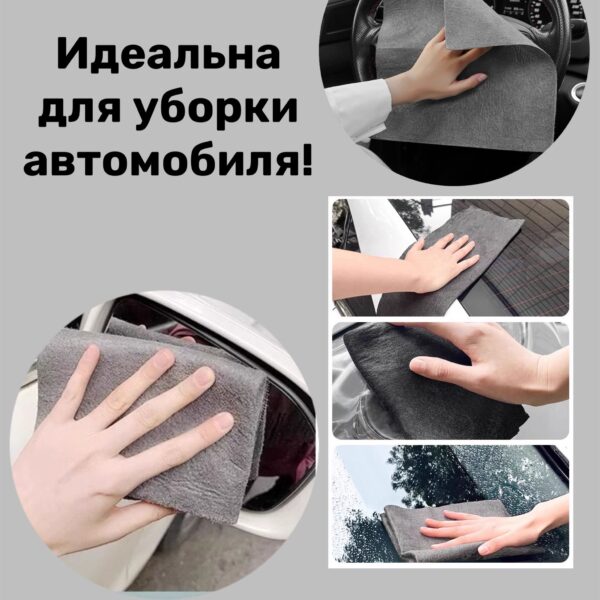 Идеальна для уборки автомобиля!